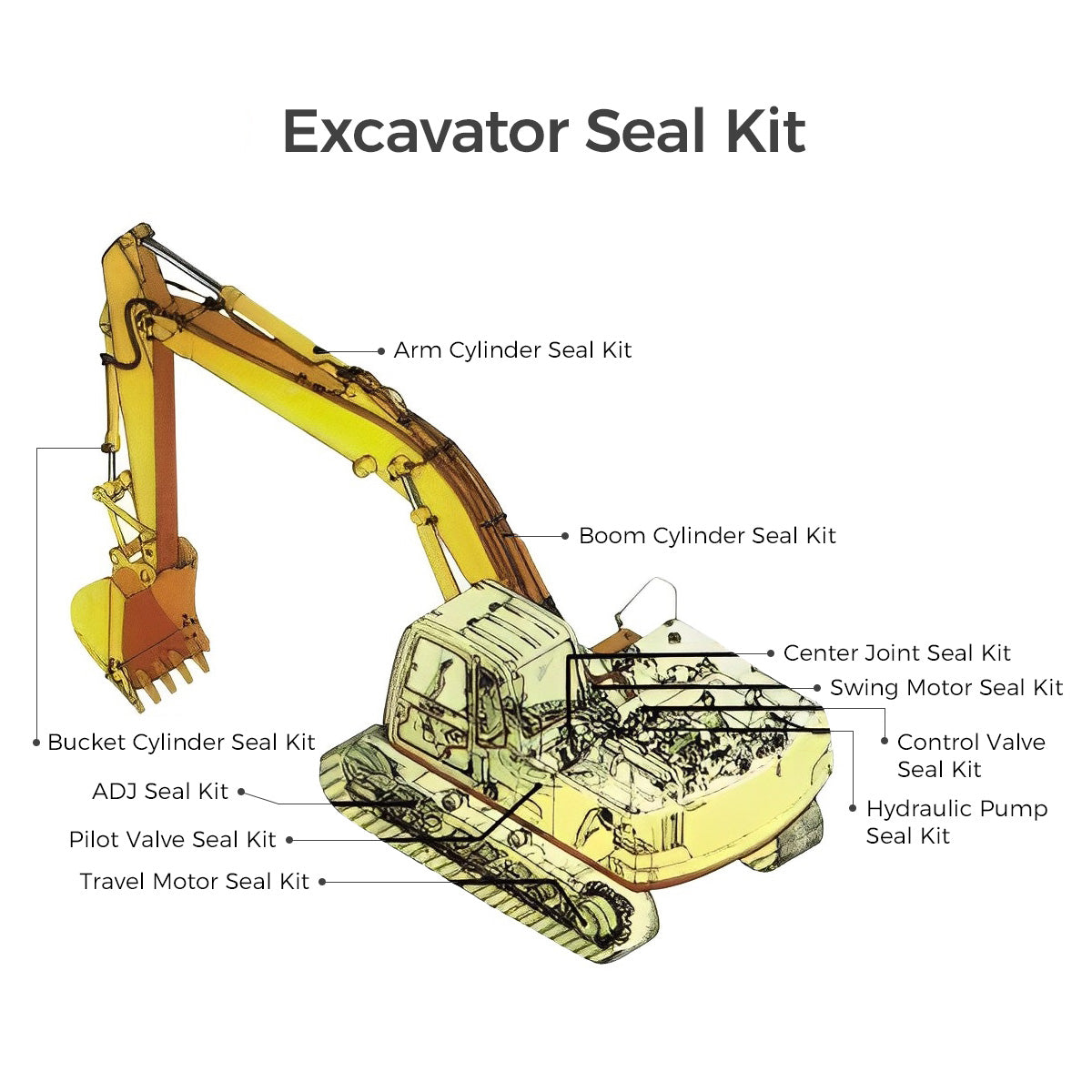 Excavator Seal Kit

Arm Cylinder Seal Kit

Boom Cylinder Seal Kit

Center Joint Seal Kit

Swing Motor Seal Kit

Control Valve Seal Kit

Hydraulic Pump Seal Kit

Bucket Cylinder Seal Kit

ADJ Seal Kit

Pilot Valve Seal Kit

Travel Motor Seal Kit