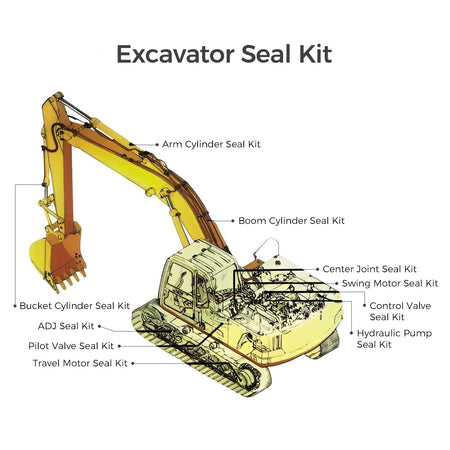 Excavator Seal Kit

Arm Cylinder Seal Kit

Boom Cylinder Seal Kit

Center Joint Seal Kit

Swing Motor Seal Kit

Control Valve Seal Kit

Hydraulic Pump Seal Kit

Bucket Cylinder Seal Kit

ADJ Seal Kit

Pilot Valve Seal Kit

Travel Motor Seal Kit