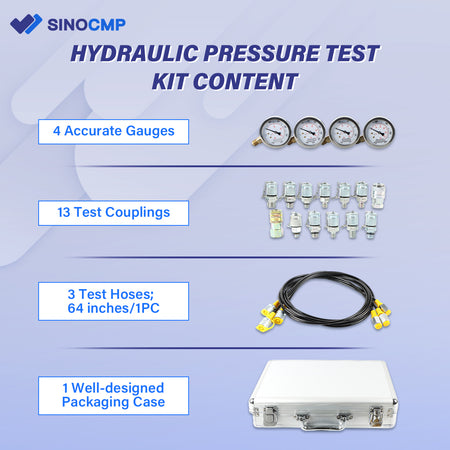 SINOCMP

HYDRAULIC PRESSURE TEST KIT CONTENT

4 Accurate Gauges

13 Test Couplings

3 Test Hoses; 64 inches/1PC

1 Well-designed Packaging Case